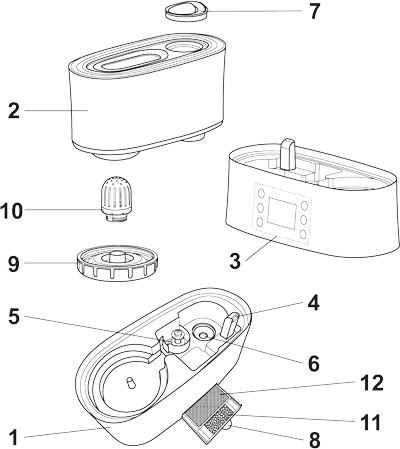 7
2
10
3
9
4
5
6
12
11
1
8